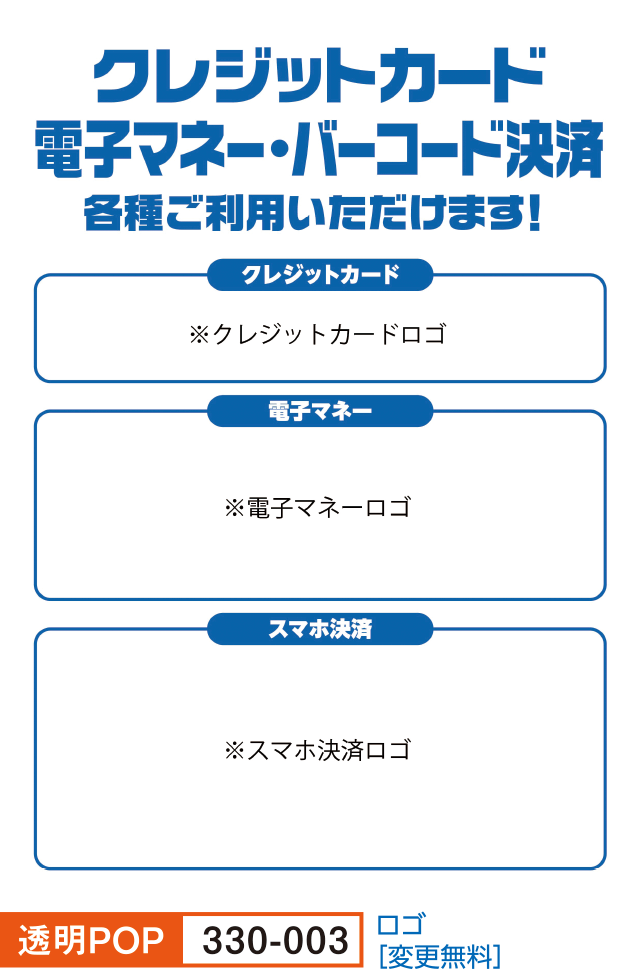 クレジットカード
電子マネー・バーコード決済
各種ご利用いただけます!

クレジットカード

※クレジットカードロゴ

電子マネー

※電子マネーロゴ

スマホ決済

※スマホ決済ロゴ

透明POP 330-003 ロゴ
[変更無料]